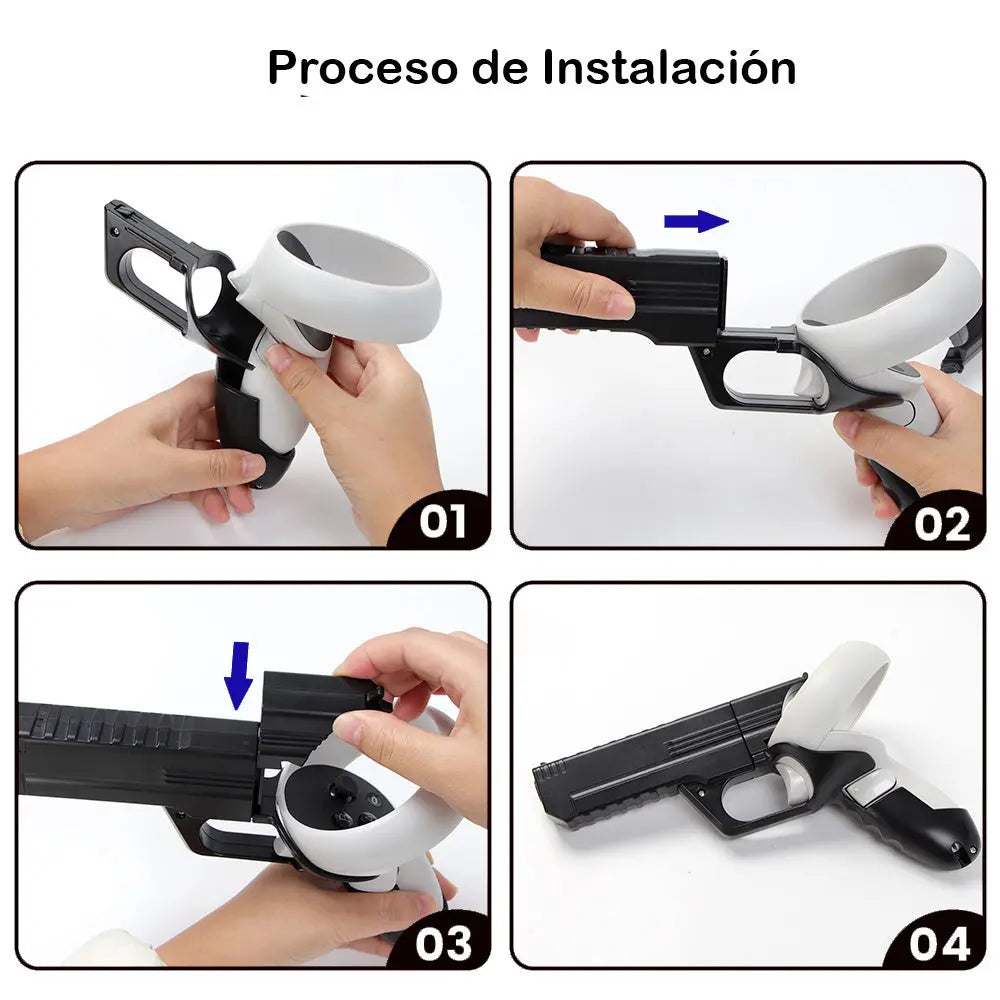 Proceso de Instalación

01

02

03

04