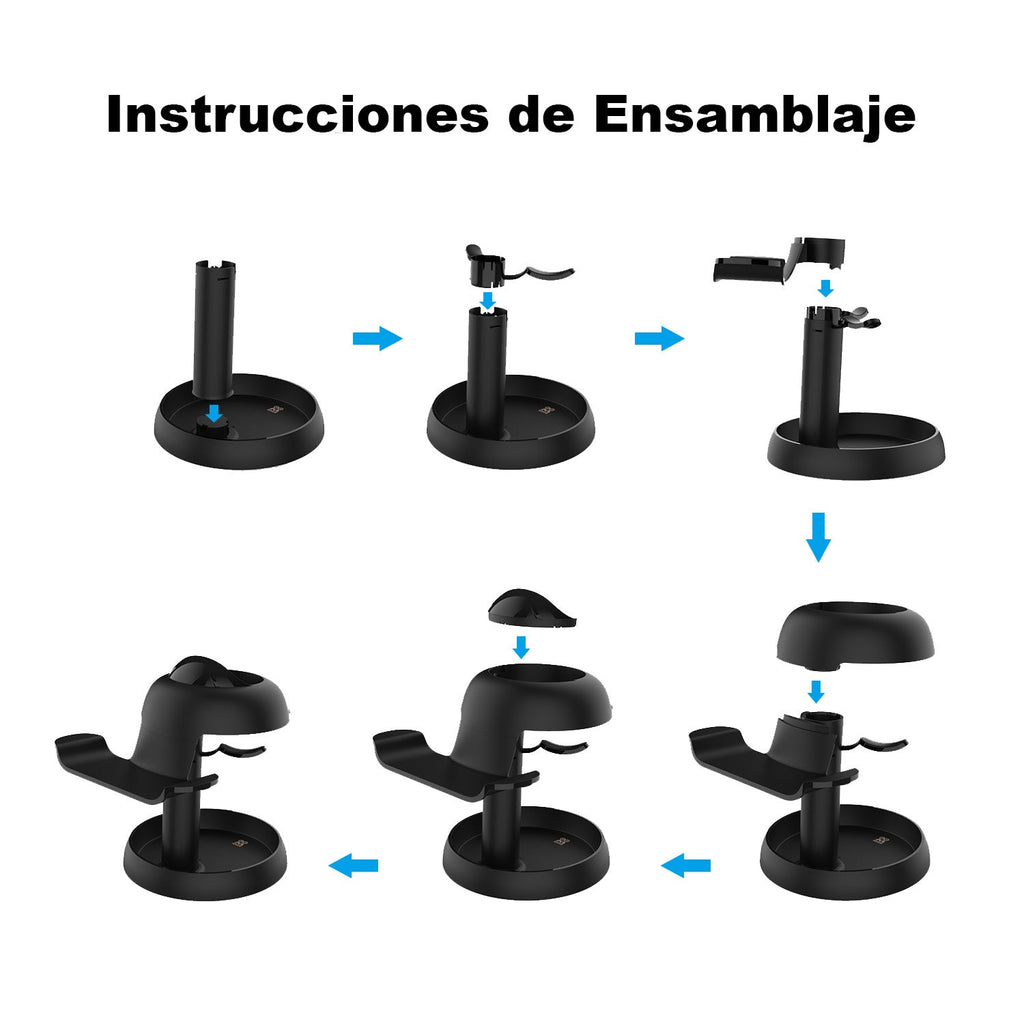 Instrucciones de Ensamblaje